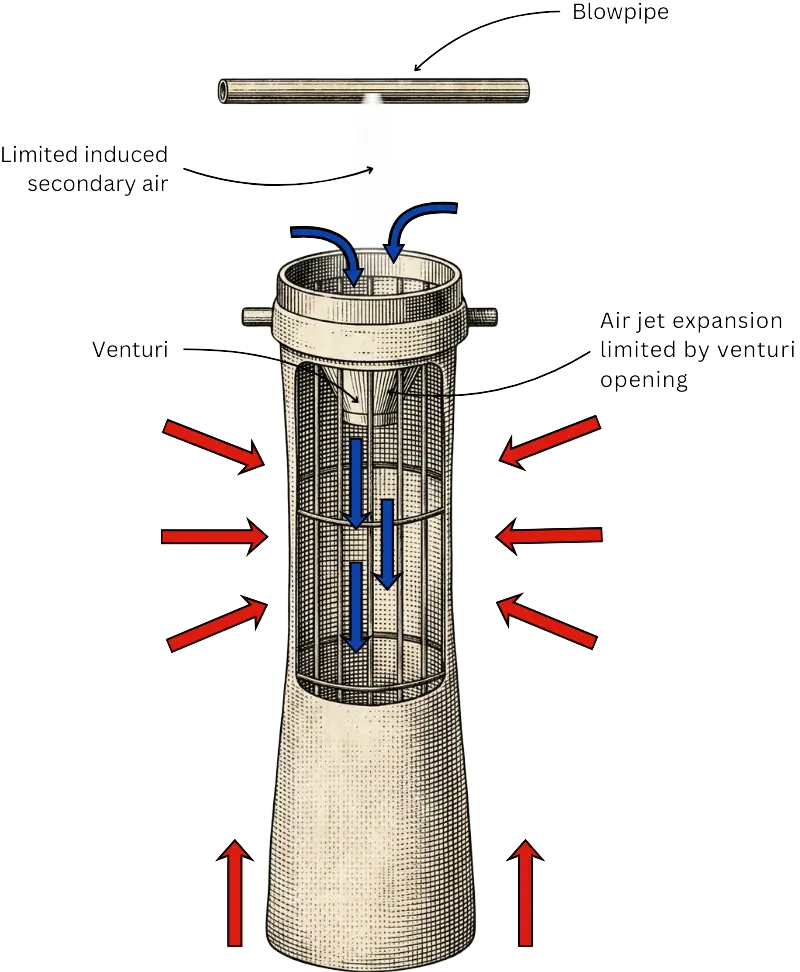 Blowpipe

Limited induced secondary air

Venturi

Air jet expansion limited by venturi opening